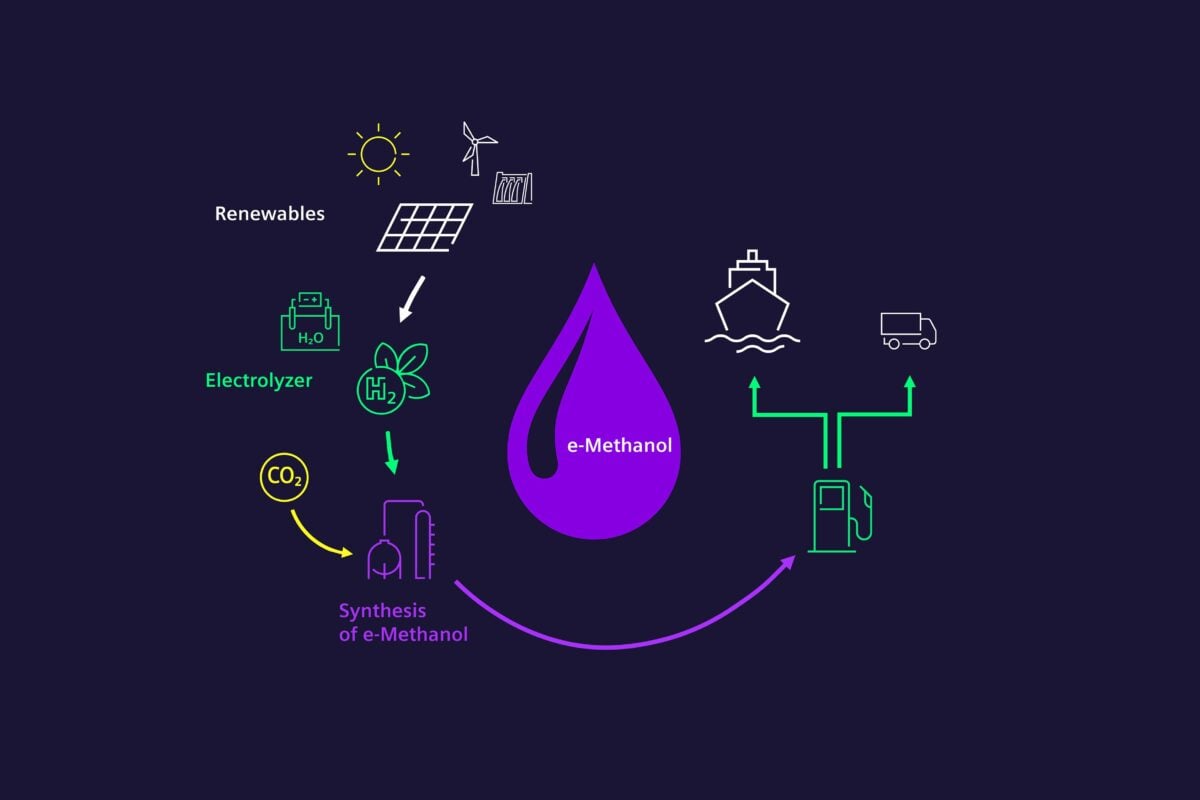 Renewables

$H_2O$

Electrolyzer

$H_2$

$CO_2$

Synthesis of e-Methanol

e-Methanol